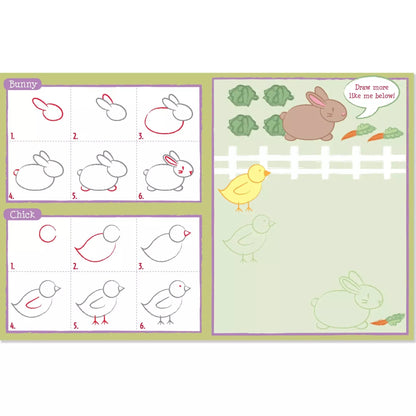 Bunny

1. 2. 3.

4. 5. 6.

Chick

1. 2. 3.

4. 5. 6.

Draw more like me below!