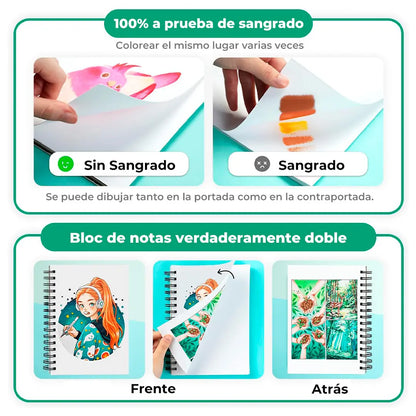 100% a prueba de sangrado

Colorear el mismo lugar varias veces

Sin Sangrado

Sangrado

Se puede dibujar tanto en la portada como en la contraportada.

Bloc de notas verdaderamente doble

Frente

Atrás