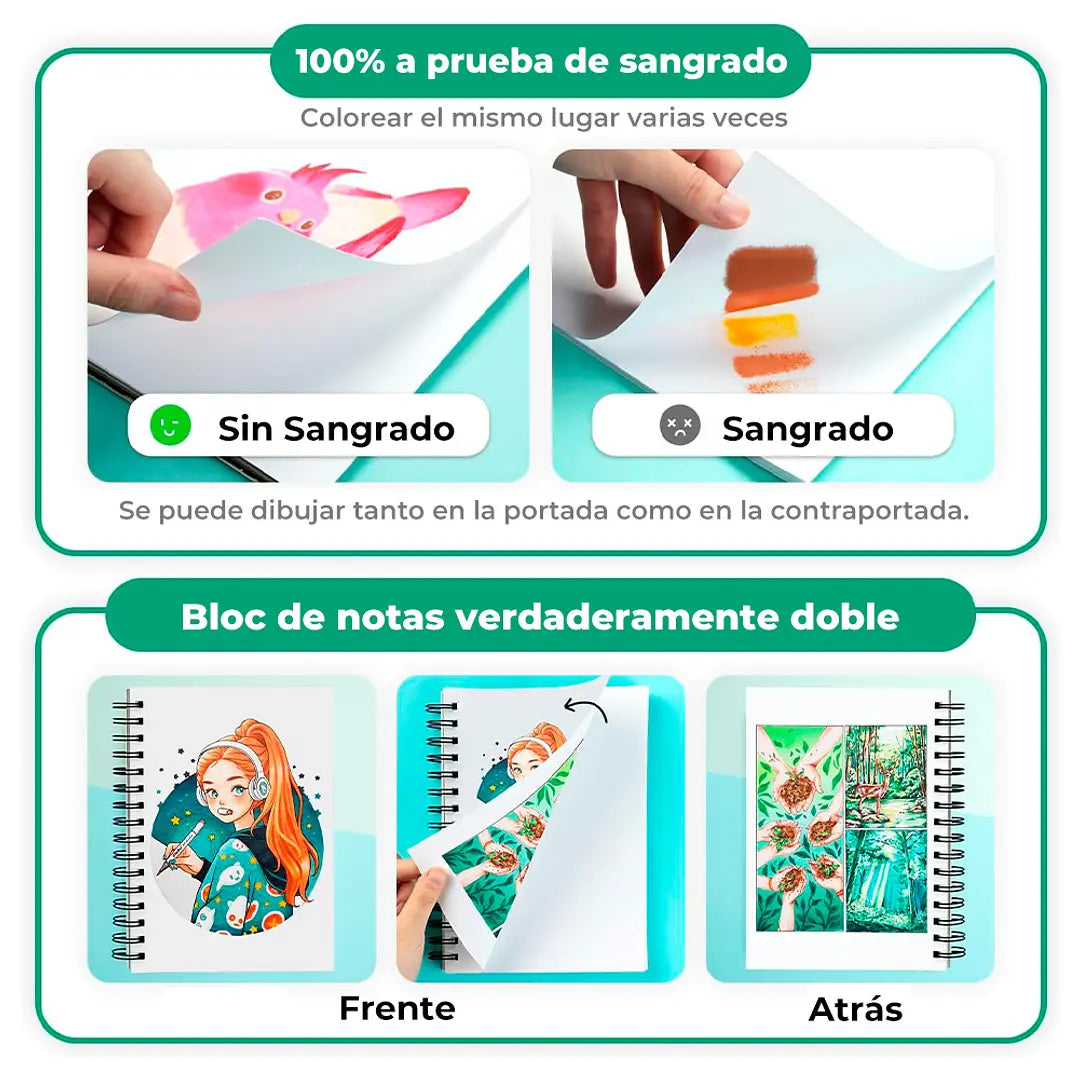 100% a prueba de sangrado

Colorear el mismo lugar varias veces

Sin Sangrado

Sangrado

Se puede dibujar tanto en la portada como en la contraportada.

Bloc de notas verdaderamente doble

Frente

Atrás