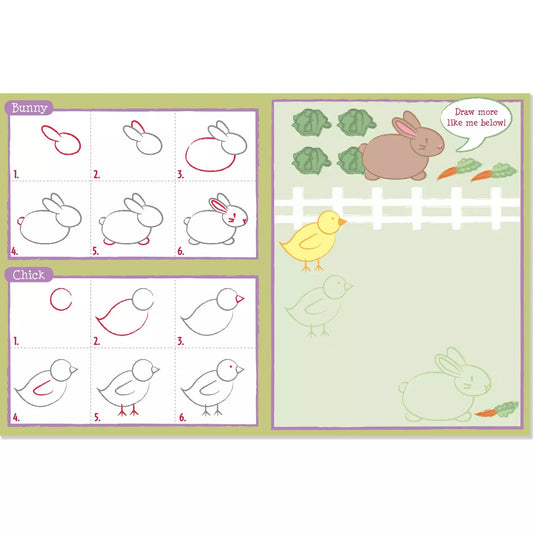 Bunny

1.

2.

3.

4.

5.

6.

Chick

1.

2.

3.

4.

5.

6.

Draw more like me below!